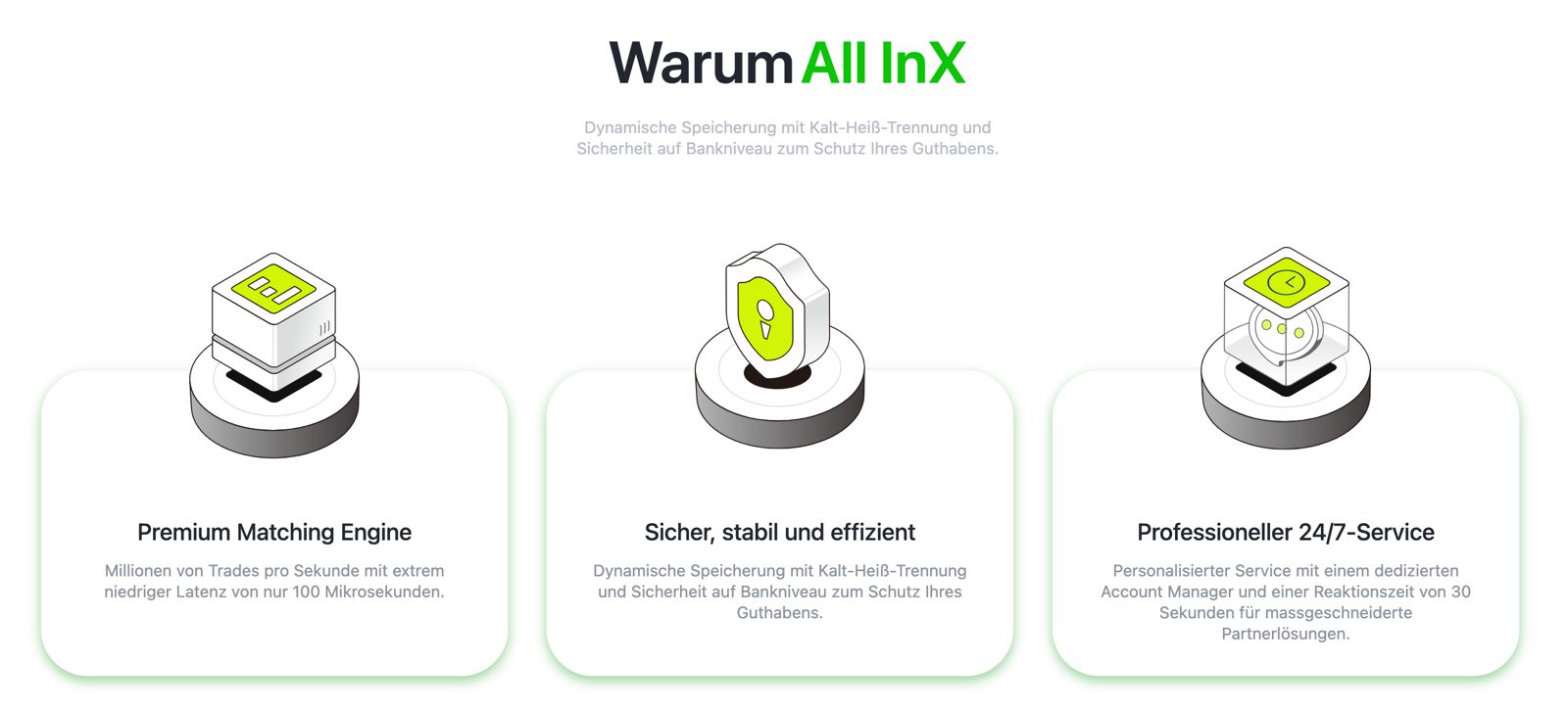 Warum All InX

Dynamische Speicherung mit Kalt-Heiß-Trennung und Sicherheit auf Bankniveau zum Schutz Ihres Guthabens.

Premium Matching Engine

Millionen von Trades pro Sekunde mit extrem niedriger Latenz von nur 100 Mikrosekunden.

Sicher, stabil und effizient

Dynamische Speicherung mit Kalt-Heiß-Trennung und Sicherheit auf Bankniveau zum Schutz Ihres Guthabens.

Professioneller 24/7-Service

Personalisierter Service mit einem dedizierten Account Manager und einer Reaktionszeit von 30 Sekunden für massgeschneiderte Partnerlösungen.